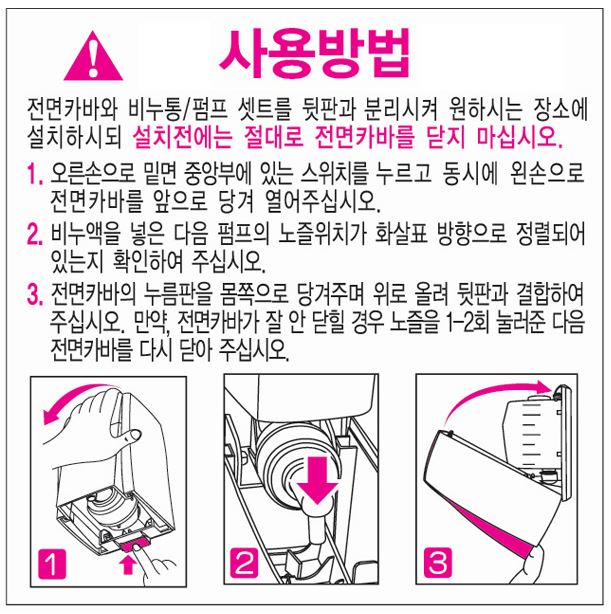 사용방법

전면카바와 비누통/펌프 셋트를 뒷판과 분리시켜 원하시는 장소에 설치하시되 설치전에는 절대로 전면카바를 닫지 마십시오.

1. 오른손으로 밑면 중앙부에 있는 스위치를 누르고 동시에 왼손으로 전면카바를 앞으로 당겨 열어주십시오.

2. 비누액을 넣은 다음 펌프의 노즐위치가 화살표 방향으로 정렬되어 있는지 확인하여 주십시오.

3. 전면카바의 누름판을 몸쪽으로 당겨주며 위로 올려 뒷판과 결합하여 주십시오. 만약, 전면카바가 잘 안 닫힐 경우 노즐을 1-2회 눌러준 다음 전면카바를 다시 닫아 주십시오.

1

2

3