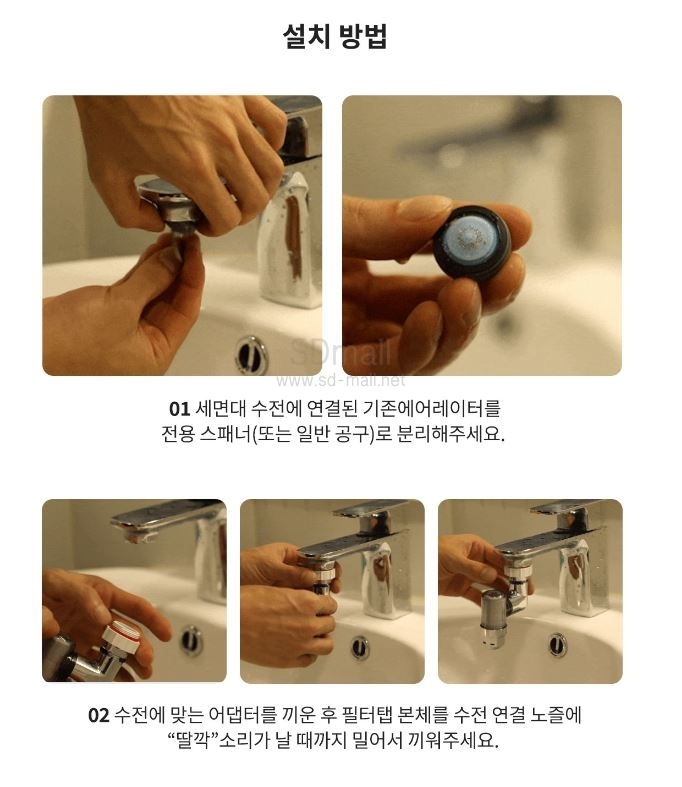 설치 방법

SDmall
www.sd-mall.net

01 세면대 수전에 연결된 기존에어레이터를 전용 스패너(또는 일반 공구)로 분리해주세요.

02 수전에 맞는 어댑터를 끼운 후 필터탭 본체를 수전 연결 노즐에 “딸깍”소리가 날 때까지 밀어서 끼워주세요.