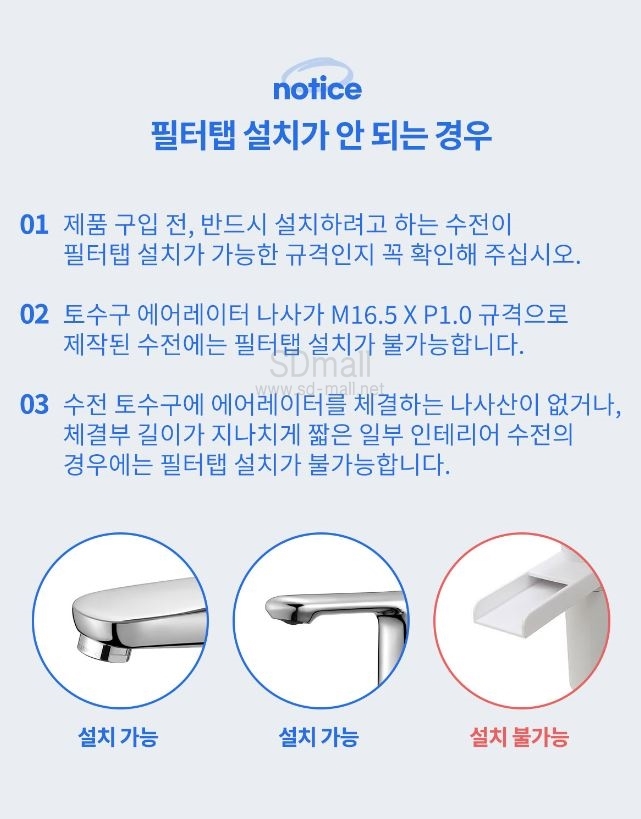 notice

필터탭 설치가 안 되는 경우

01 제품 구입 전, 반드시 설치하려고 하는 수전이 필터탭 설치가 가능한 규격인지 꼭 확인해 주십시오.

02 토수구 에어레이터 나사가 M16.5 X P1.0 규격으로 제작된 수전에는 필터탭 설치가 불가능합니다.

SDmall
www.sd-mall.net

03 수전 토수구에 에어레이터를 체결하는 나사산이 없거나, 체결부 길이가 지나치게 짧은 일부 인테리어 수전의 경우에는 필터탭 설치가 불가능합니다.

설치 가능

설치 가능

설치 불가능