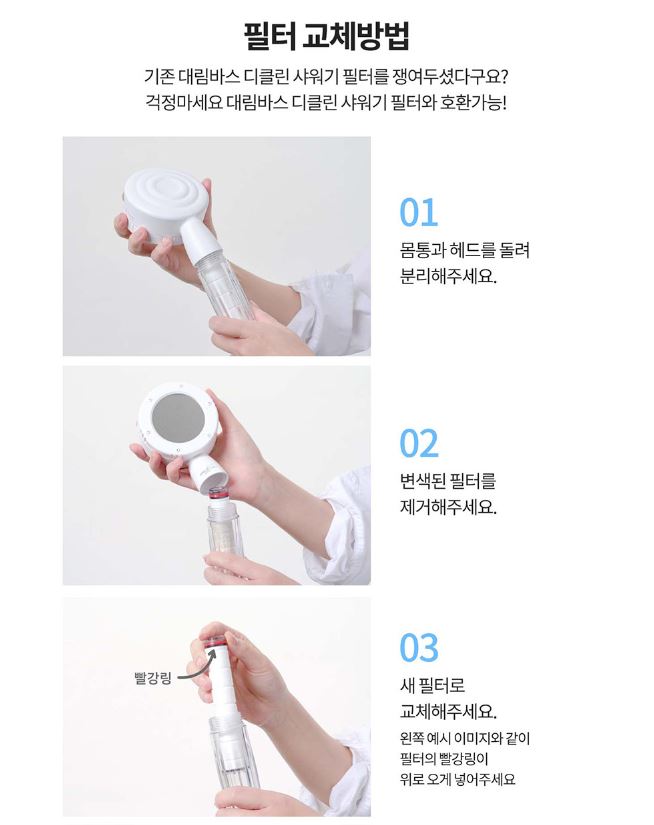 필터 교체방법

기존 대림바스 디클린 샤워기 필터를 쟁여두셨다구요?
걱정마세요 대림바스 디클린 샤워기 필터와 호환가능!

01
몸통과 헤드를 돌려
분리해주세요.

02
변색된 필터를
제거해주세요.

빨강링

03
새 필터로
교체해주세요.

왼쪽 예시 이미지와 같이
필터의 빨강링이
위로 오게 넣어주세요