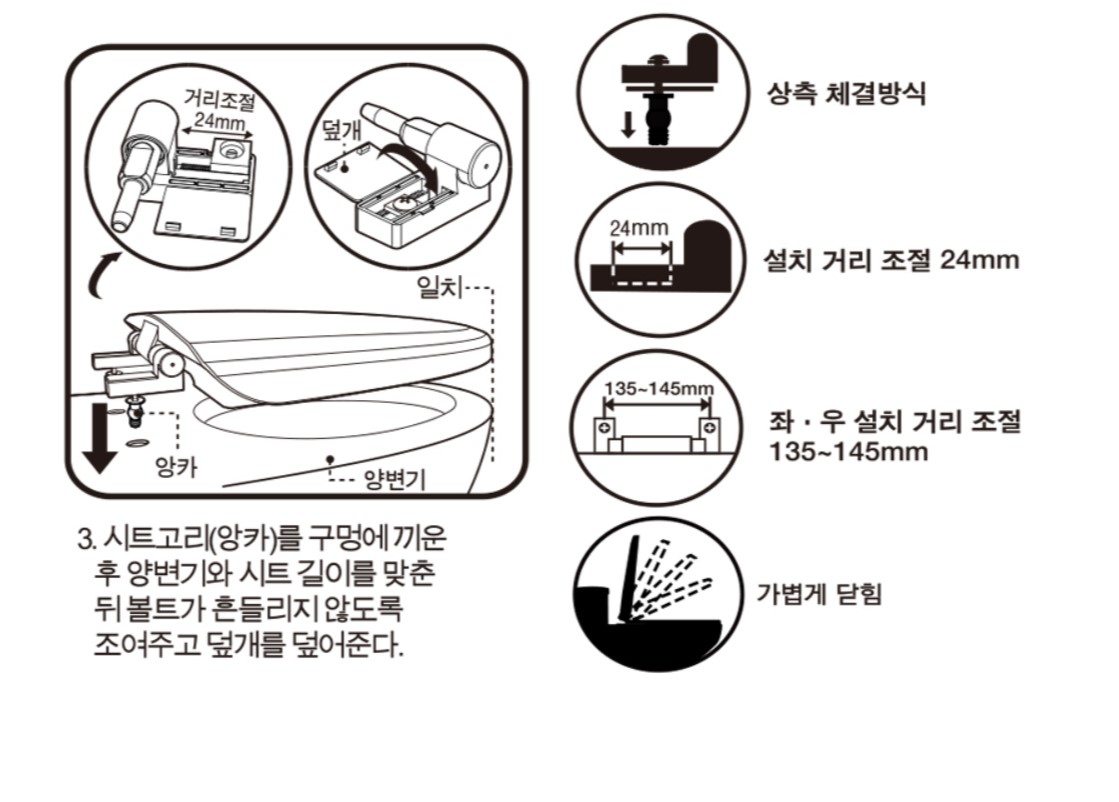 거리조절
24mm
덮개
일치
앙카
양변기

3. 시트고리(앙카)를 구멍에 끼운 후 양변기와 시트 길이를 맞춘 뒤 볼트가 흔들리지 않도록 조여주고 덮개를 덮어준다.

상측 체결방식

24mm
설치 거리 조절 24mm

135~145mm
좌 · 우 설치 거리 조절 135~145mm

가볍게 닫힘